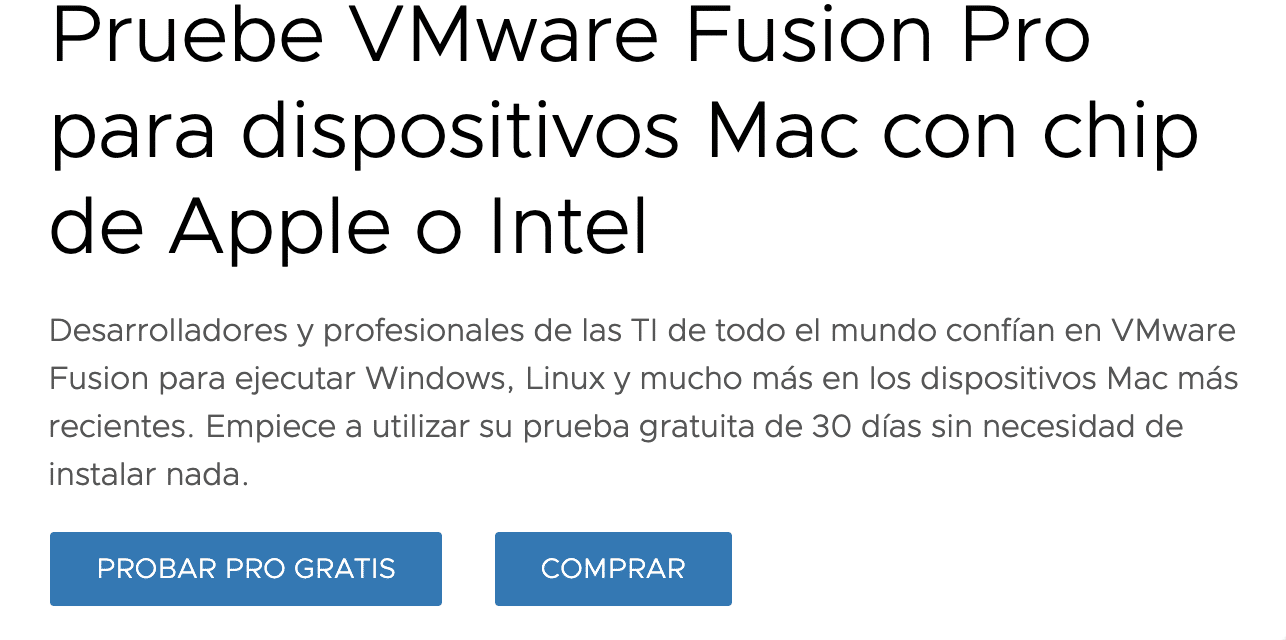 Pruebe VMware Fusion Pro para dispositivos Mac con chip de Apple o Intel

Desarrolladores y profesionales de las TI de todo el mundo confían en VMware Fusion para ejecutar Windows, Linux y mucho más en los dispositivos Mac más recientes. Empiece a utilizar su prueba gratuita de 30 días sin necesidad de instalar nada.

PROBAR PRO GRATIS

COMPRAR